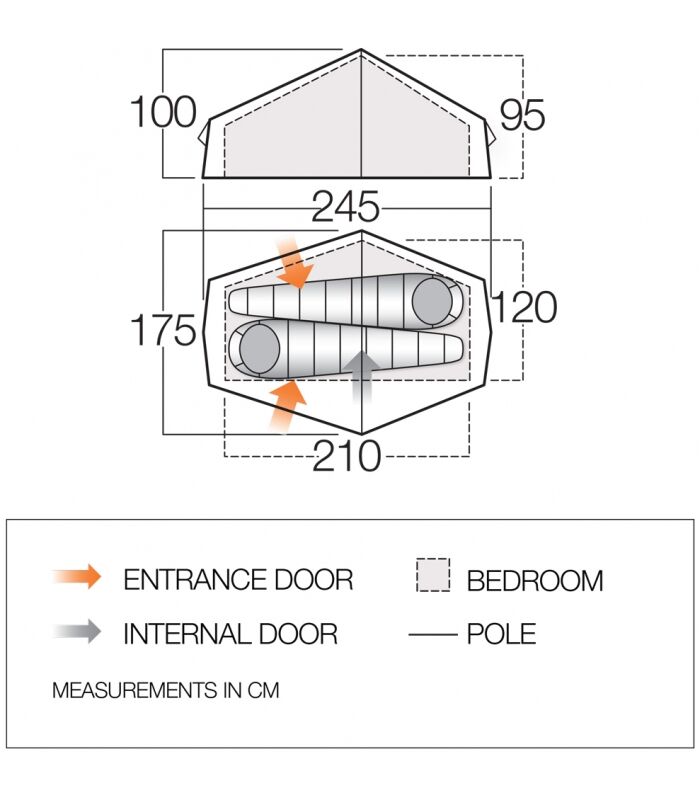 100

95

245

175

120

210

ENTRANCE DOOR

BEDROOM

INTERNAL DOOR

POLE

MEASUREMENTS IN CM